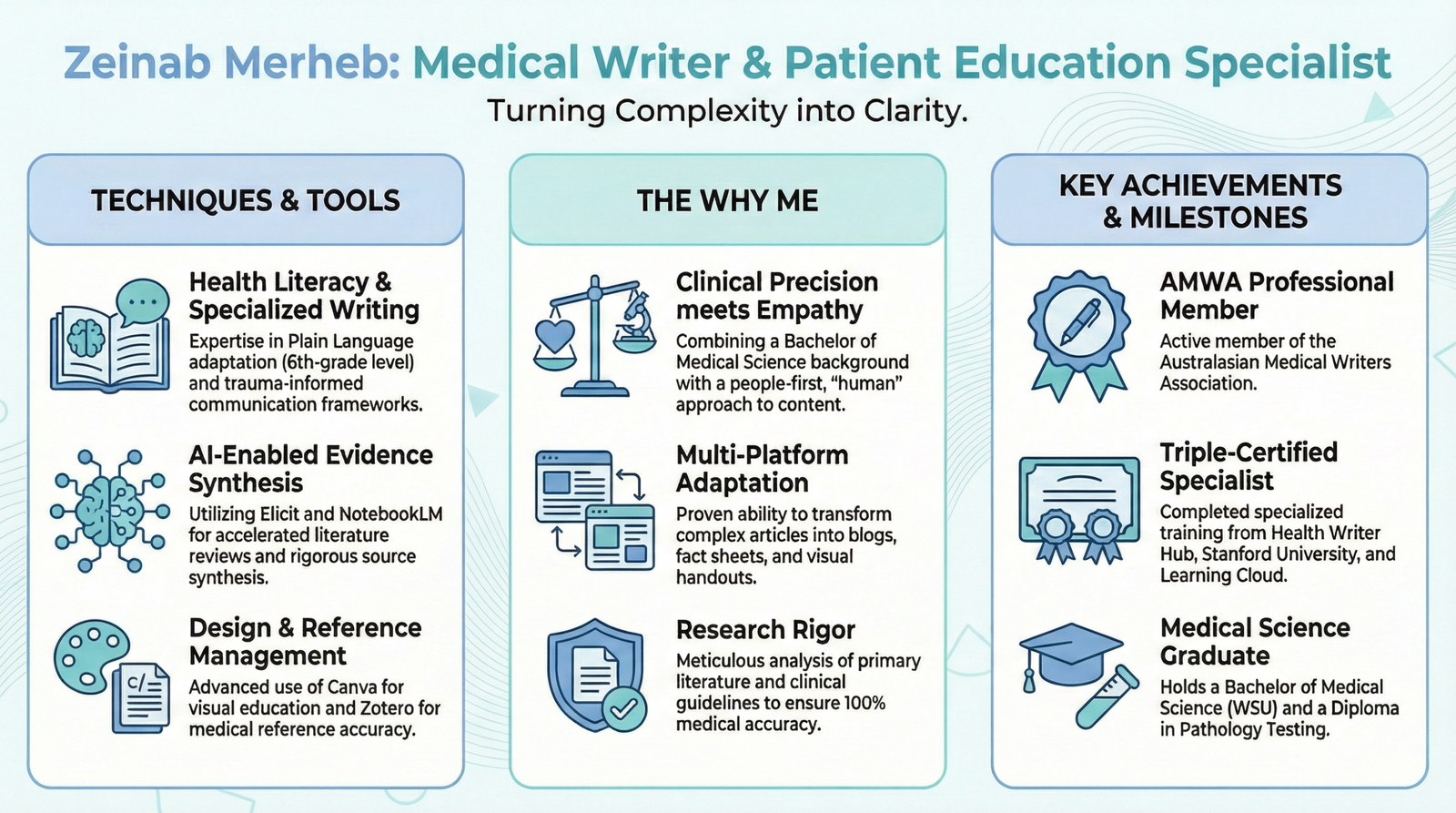 Zeinab Merheb: Medical Writer & Patient Education Specialist

Turning Complexity into Clarity.

TECHNIQUES & TOOLS

Health Literacy & Specialized Writing

Expertise in Plain Language adaptation (6th-grade level) and trauma-informed communication frameworks.

AI-Enabled Evidence Synthesis

Utilizing Elicit and NotebookLM for accelerated literature reviews and rigorous source synthesis.

Design & Reference Management

Advanced use of Canva for visual education and Zotero for medical reference accuracy.

THE WHY ME

Clinical Precision meets Empathy

Combining a Bachelor of Medical Science background with a people-first, "human" approach to content.

Multi-Platform Adaptation

Proven ability to transform complex articles into blogs, fact sheets, and visual handouts.

Research Rigor

Meticulous analysis of primary literature and clinical guidelines to ensure 100% medical accuracy.

KEY ACHIEVEMENTS & MILESTONES

AMWA Professional Member

Active member of the Australasian Medical Writers Association.

Triple-Certified Specialist

Completed specialized training from Health Writer Hub, Stanford University, and Learning Cloud.

Medical Science Graduate

Holds a Bachelor of Medical Science (WSU) and a Diploma in Pathology Testing.